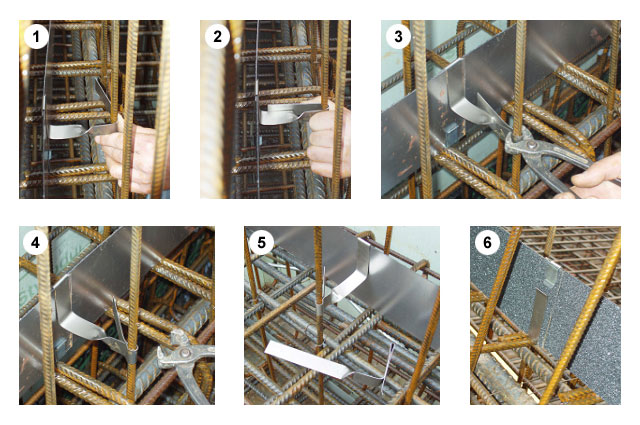 1

2

3

4

5

6